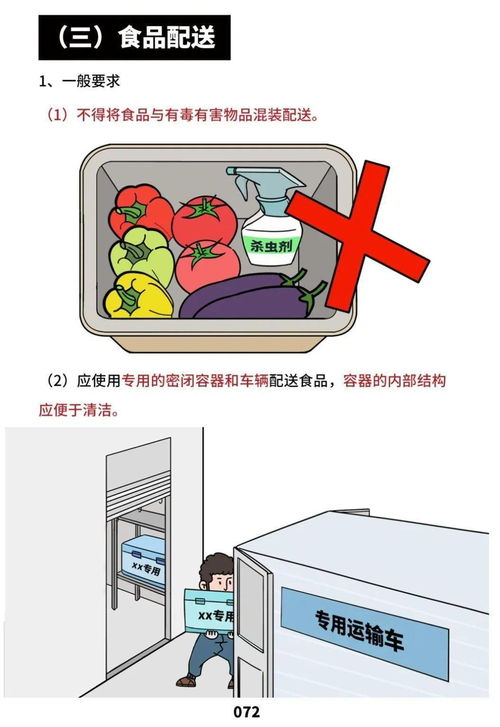 （三）食品配送

1、一般要求

（1）不得将食品与有毒有害物品混装配送。

杀虫剂

（2）应使用专用的密闭容器和车辆配送食品，容器的内部结构应便于清洁。

xx专用

xx专用

专用运输车

072